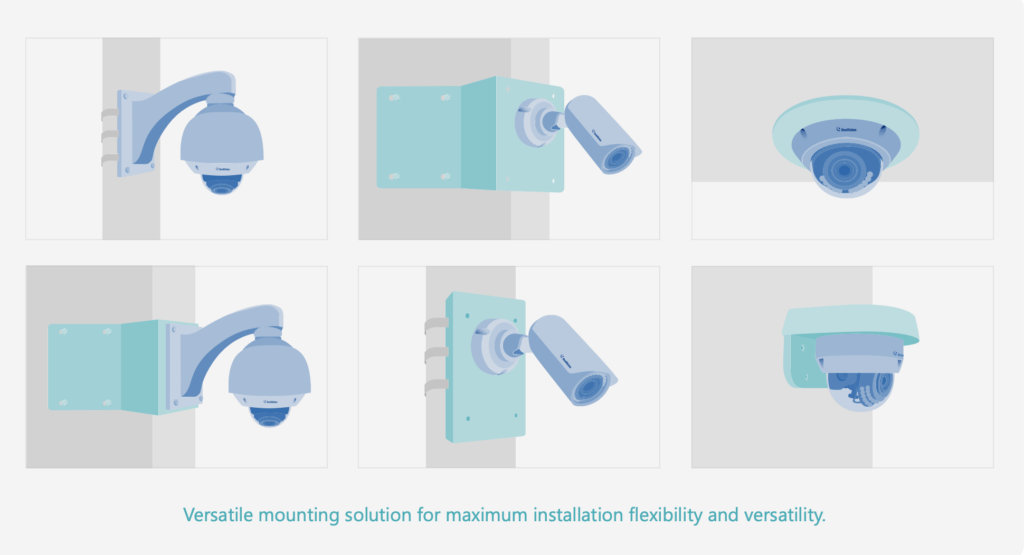 Versatile mounting solution for maximum installation flexibility and versatility.